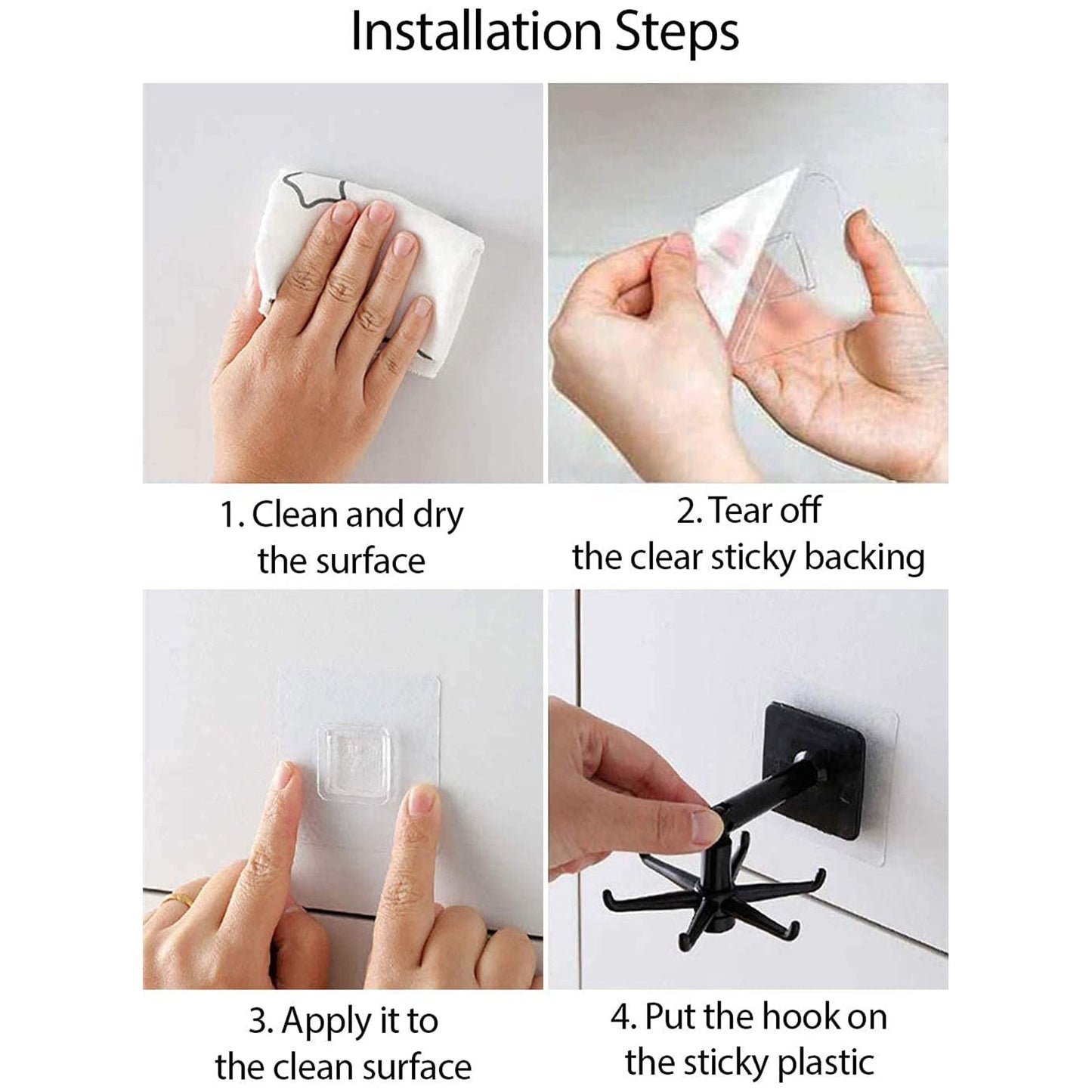 Installation Steps

1. Clean and dry the surface

2. Tear off the clear sticky backing

3. Apply it to the clean surface

4. Put the hook on the sticky plastic