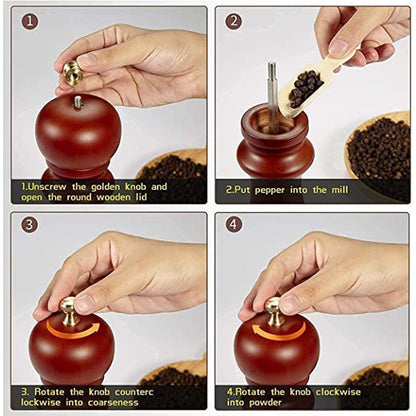 1

1.Unscrew the golden knob and open the round wooden lid

2

2.Put pepper into the mill

3

3. Rotate the knob counterc lockwise into coarseness

4

4.Rotate the knob clockwise into powder