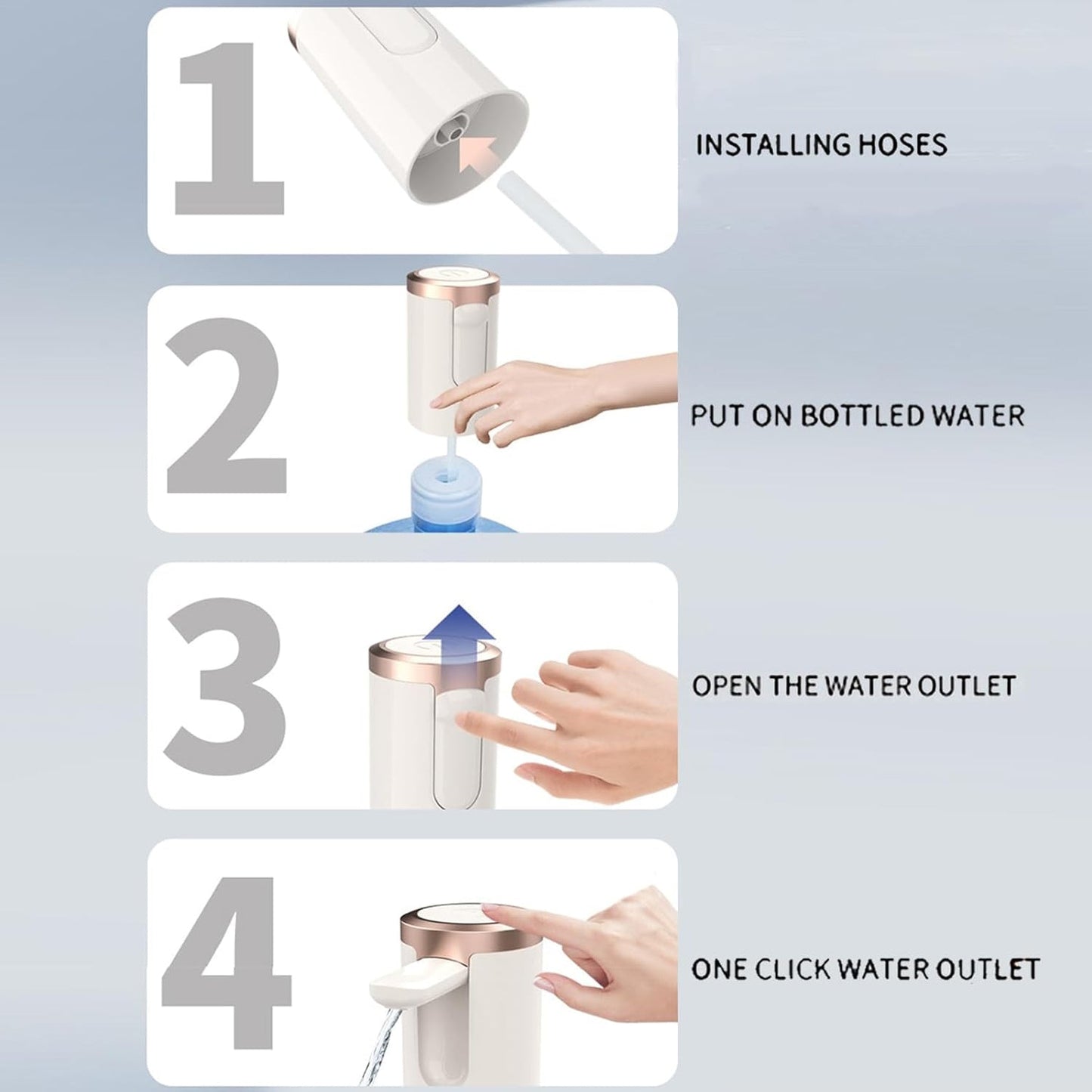 1

INSTALLING HOSES

2

PUT ON BOTTLED WATER

3

OPEN THE WATER OUTLET

4

ONE CLICK WATER OUTLET