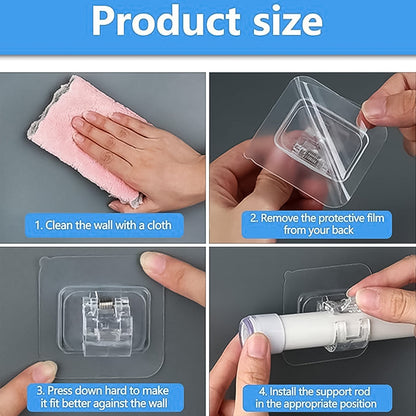 Product size

1. Clean the wall with a cloth

2. Remove the protective film from your back

3. Press down hard to make it fit better against the wall

4. Install the support rod in the appropriate position