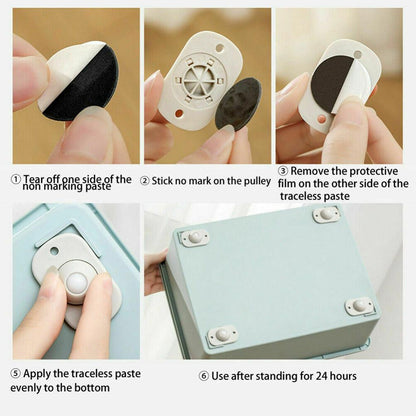 ① Tear off one side of the non marking paste

② Stick no mark on the pulley

③ Remove the protective film on the other side of the traceless paste

⑤ Apply the traceless paste evenly to the bottom

⑥ Use after standing for 24 hours