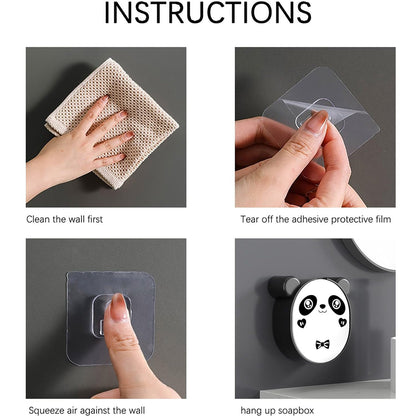 INSTRUCTIONS

Clean the wall first

Tear off the adhesive protective film

Squeeze air against the wall

hang up soapbox