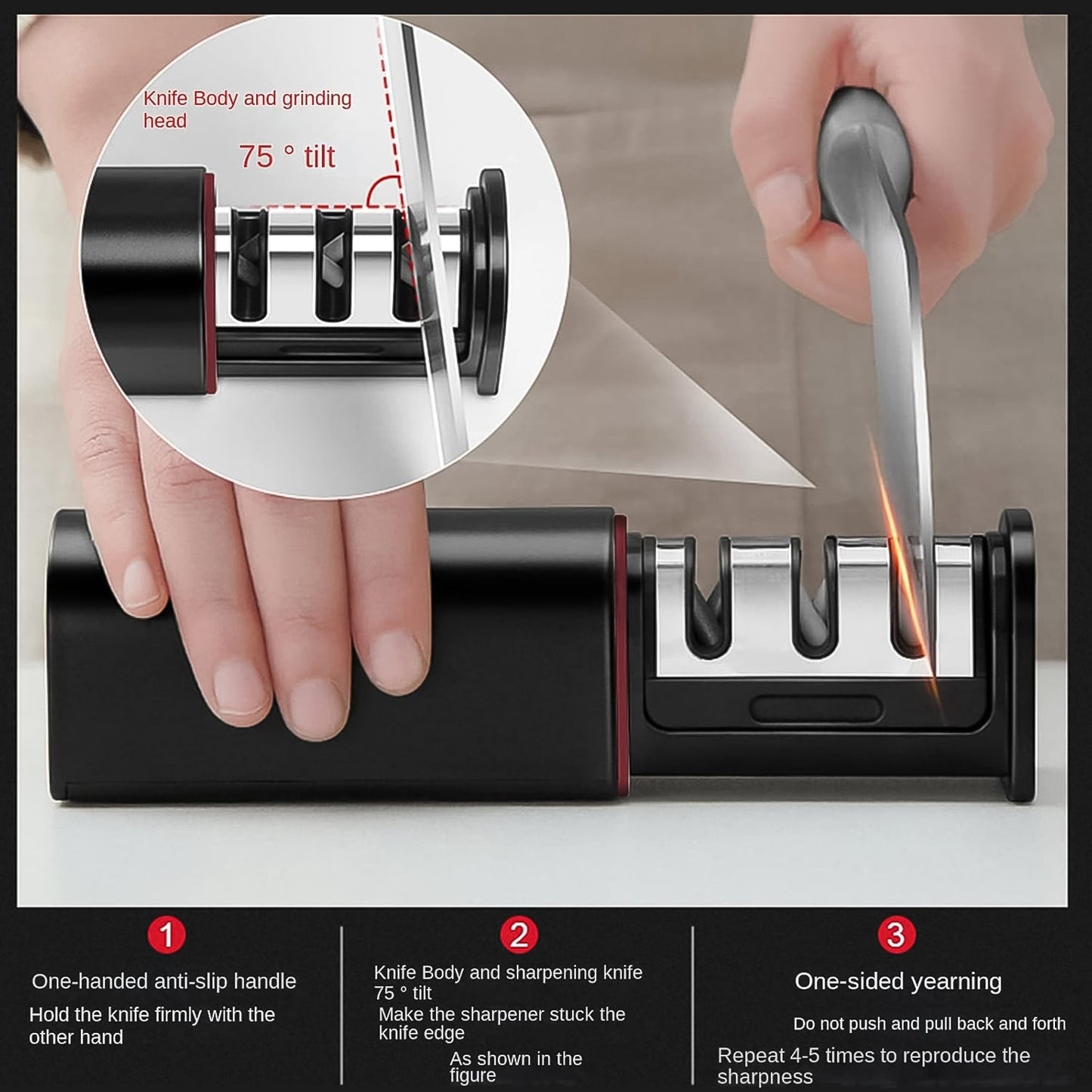 Knife Body and grinding head

75 ° tilt

1

One-handed anti-slip handle

Hold the knife firmly with the other hand

2

Knife Body and sharpening knife 75 ° tilt

Make the sharpener stuck the knife edge

As shown in the figure

3

One-sided yearning

Do not push and pull back and forth

Repeat 4-5 times to reproduce the sharpness